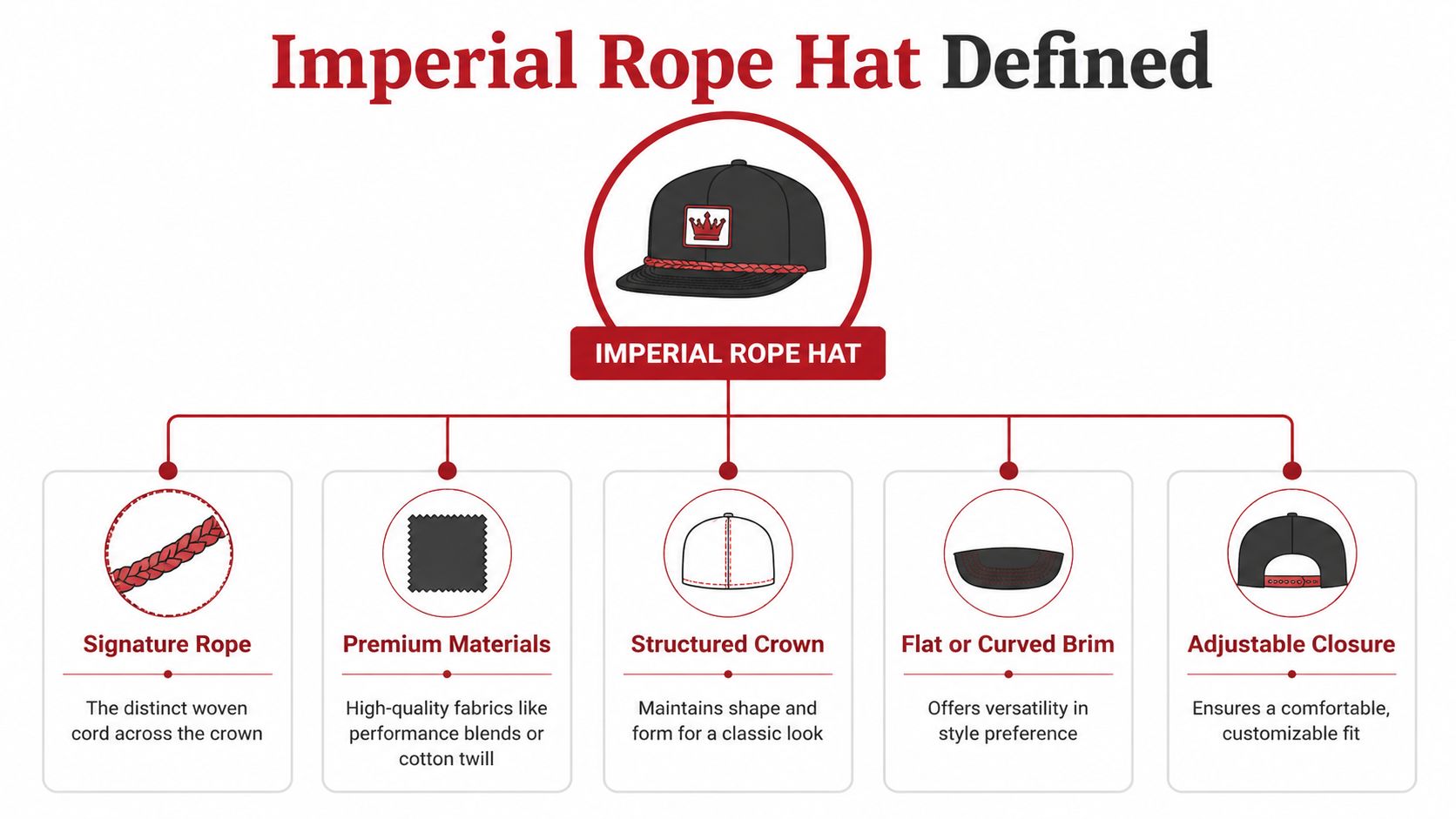 Imperial Rope Hat Defined

IMPERIAL ROPE HAT

Signature Rope

The distinct woven cord across the crown

Premium Materials

High-quality fabrics like performance blends or cotton twill

Structured Crown

Maintains shape and form for a classic look

Flat or Curved Brim

Offers versatility in style preference

Adjustable Closure

Ensures a comfortable, customizable fit